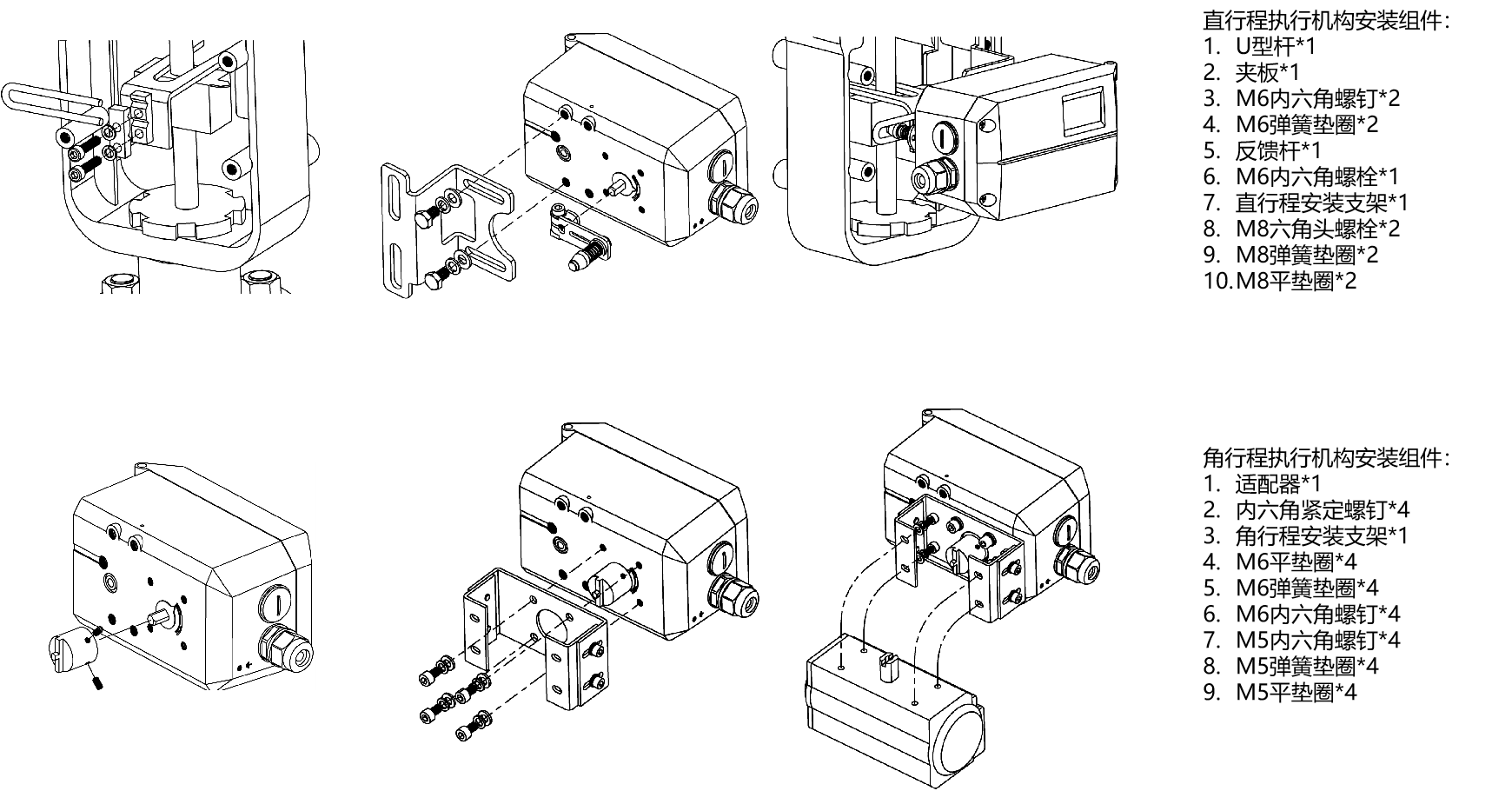 直行程执行机构安装组件:
1. U型杆*1
2. 夹板*1
3. M6内六角螺钉*2
4. M6弹簧垫圈*2
5. 反馈杆*1
6. M6内六角螺栓*1
7. 直行程安装支架*1
8. M8六角头螺栓*2
9. M8弹簧垫圈*2
10. M8平垫圈*2

角行程执行机构安装组件:
1. 适配器*1
2. 内六角紧定螺钉*4
3. 角行程安装支架*1
4. M6平垫圈*4
5. M6弹簧垫圈*4
6. M6内六角螺钉*4
7. M5内六角螺钉*4
8. M5弹簧垫圈*4
9. M5平垫圈*4